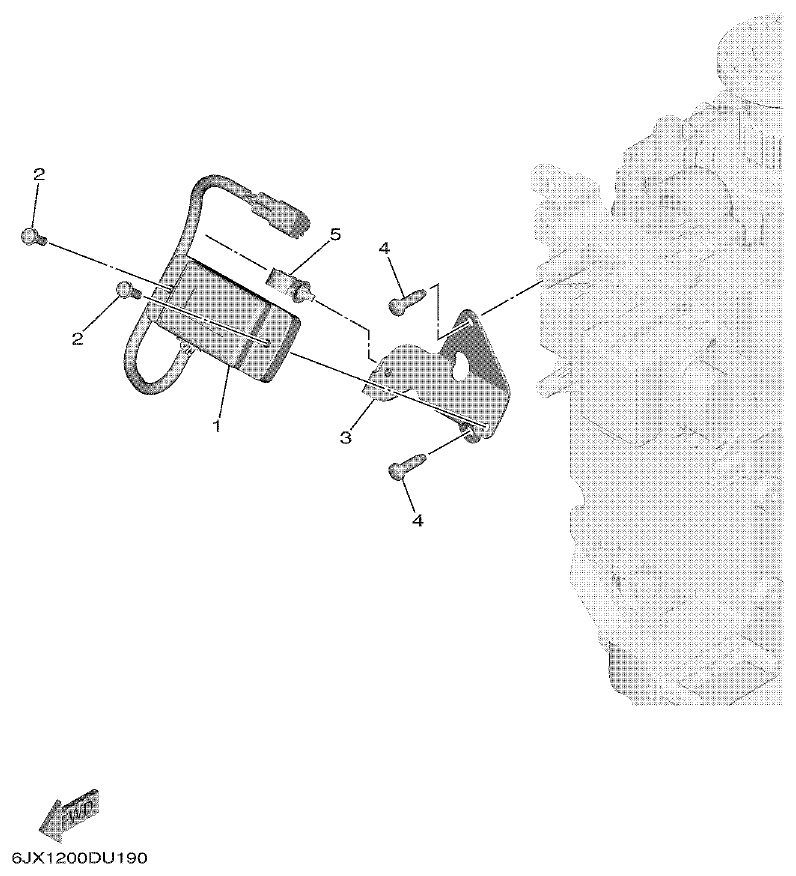 2
5
4
2
1
3
4
FWD
6JX1200DU190